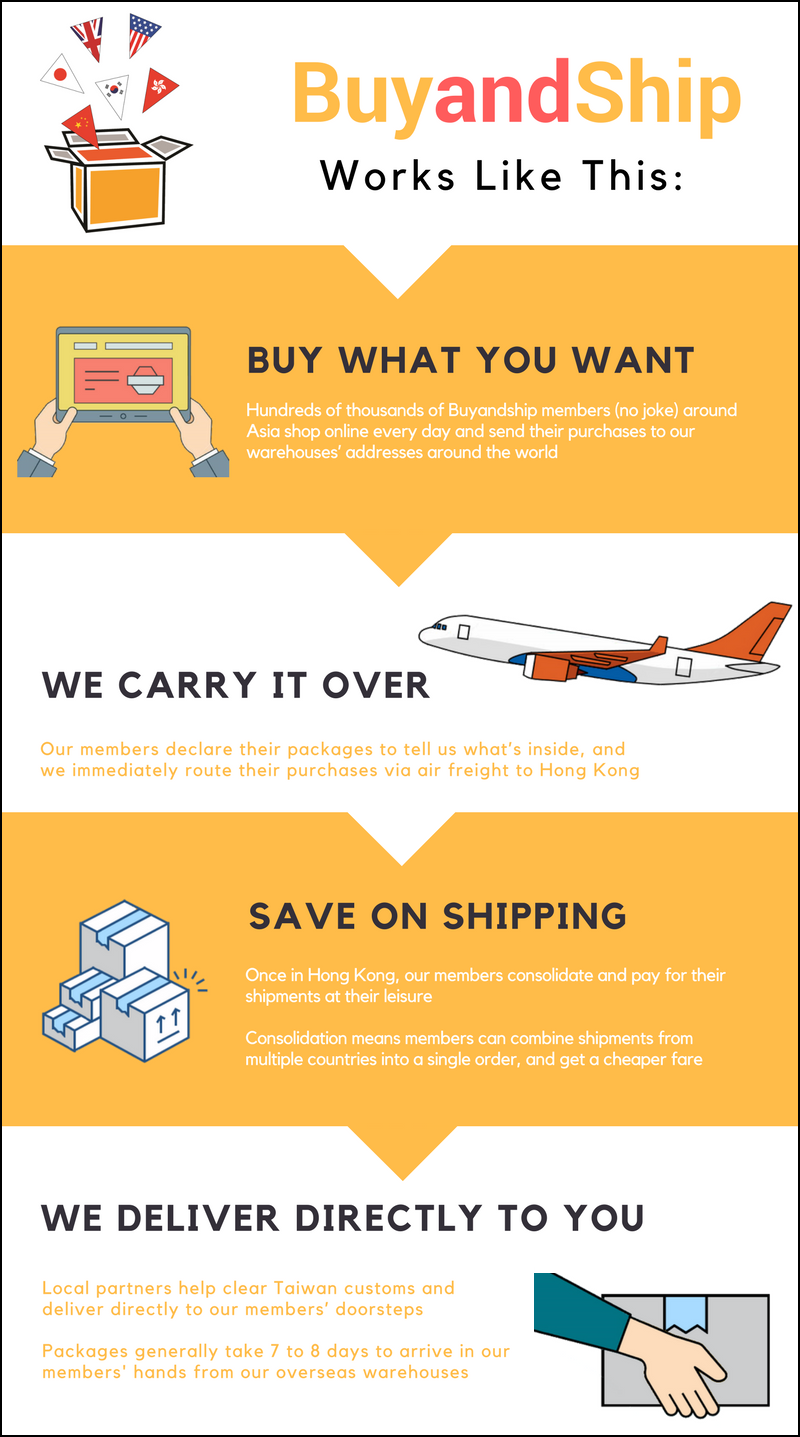 BuyandShip
Works Like This:

BUY WHAT YOU WANT

Hundreds of thousands of Buyandship members (no joke) around Asia shop online every day and send their purchases to our warehouses' addresses around the world

WE CARRY IT OVER

Our members declare their packages to tell us what's inside, and we immediately route their purchases via air freight to Hong Kong

SAVE ON SHIPPING

Once in Hong Kong, our members consolidate and pay for their shipments at their leisure

Consolidation means members can combine shipments from multiple countries into a single order, and get a cheaper fare

WE DELIVER DIRECTLY TO YOU

Local partners help clear Taiwan customs and deliver directly to our members' doorsteps

Packages generally take 7 to 8 days to arrive in our members' hands from our overseas warehouses